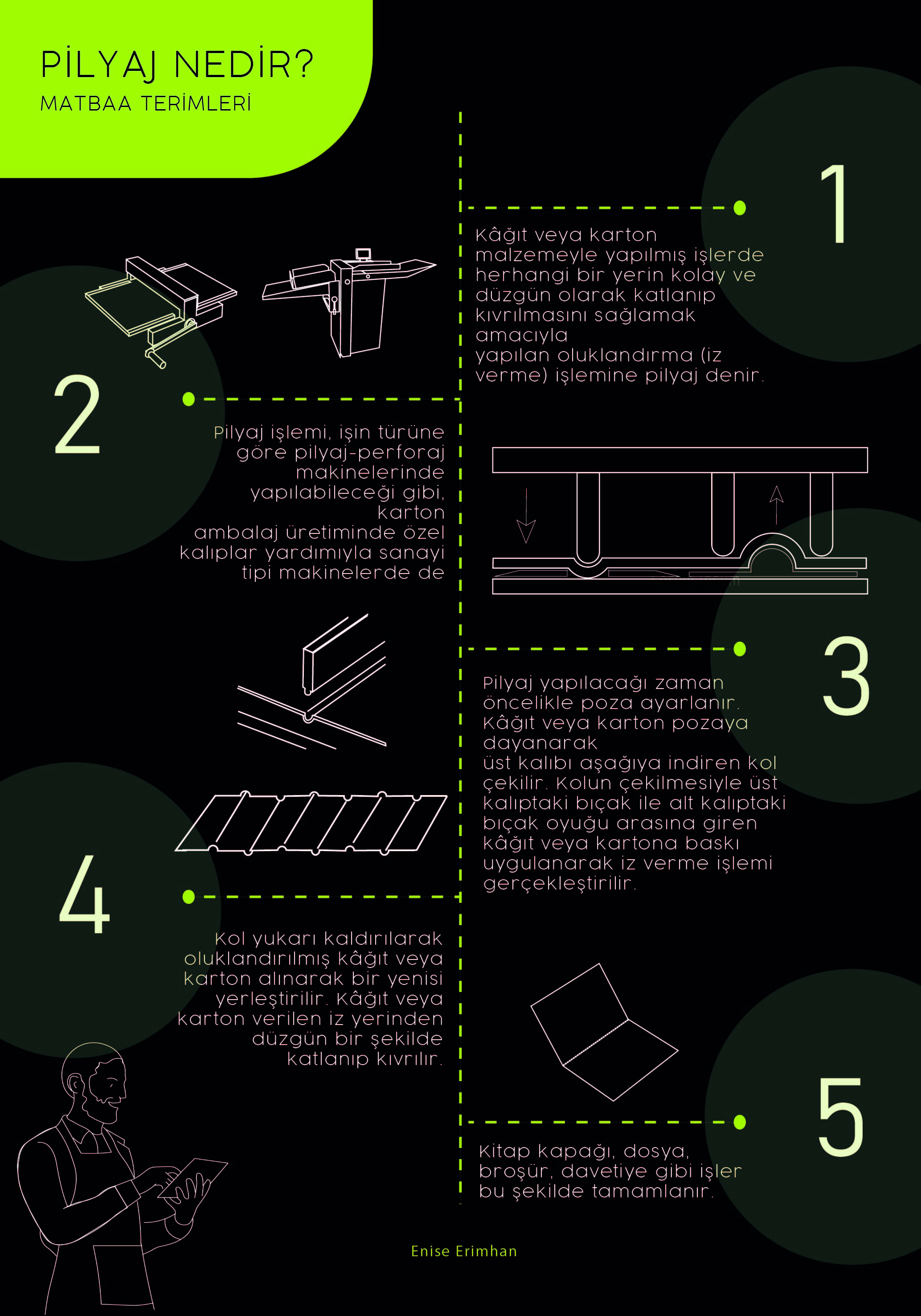 PİLYAJ NEDİR?
MATBAA TERİMLERİ

1

Kâğıt veya karton malzemeyle yapılmış işlerde herhangi bir yerin kolay ve düzgün olarak katlanıp kıvrılmasını sağlamak amacıyla yapılan oluklandırma (iz verme) işlemine pilyaj denir.

2

Pilyaj işlemi, işin türüne göre pilyaj-perforaj makinelerinde yapılabileceği gibi, karton ambalaj üretiminde özel kalıplar yardımıyla sanayi tipi makinelerde de

3

Pilyaj yapılacağı zaman öncelikle poza ayarlanır. Kâğıt veya karton pozaya dayanarak üst kalıbı aşağıya indiren kol çekilir. Kolun çekilmesiyle üst kalıptaki bıçak ile alt kalıptaki bıçak oyuğu arasına giren kâğıt veya kartona baskı uygulanarak iz verme işlemi gerçekleştirilir.

4

Kol yukarı kaldırılarak oluklandırılmış kâğıt veya karton alınarak bir yenisi yerleştirilir. Kâğıt veya karton verilen iz yerinden düzgün bir şekilde katlanıp kıvrılır.

5

Kitap kapağı, dosya, broşür, davetiye gibi işler bu şekilde tamamlanır.

Enise Erimhan